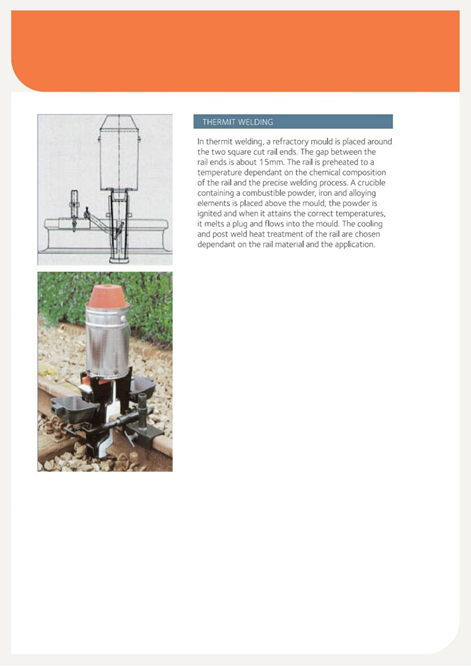 THERMIT WELDING

In thermit welding, a refractory mould is placed around the two square cut rail ends. The gap between the rail ends is about 15mm. The rail is preheated to a temperature dependant on the chemical composition of the rail and the precise welding process. A crucible containing a combustible powder, iron and alloying elements is placed above the mould, the powder is ignited and when it attains the correct temperatures, it melts a plug and flows into the mould. The cooling and post weld heat treatment of the rail are chosen dependant on the rail material and the application.